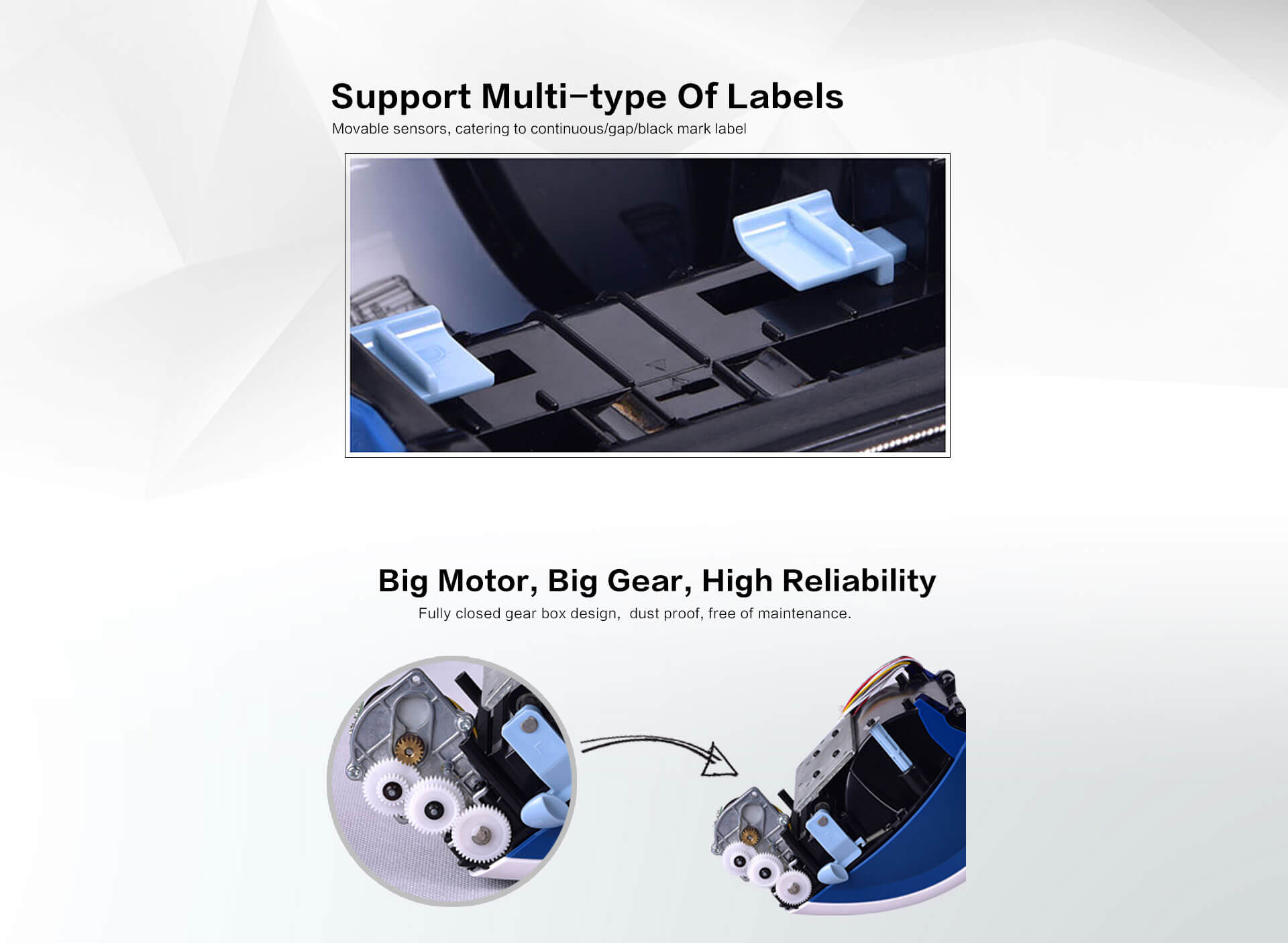 Support Multi-type Of Labels

Movable sensors, catering to continuous/gap/black mark label

Big Motor, Big Gear, High Reliability

Fully closed gear box design, dust proof, free of maintenance.